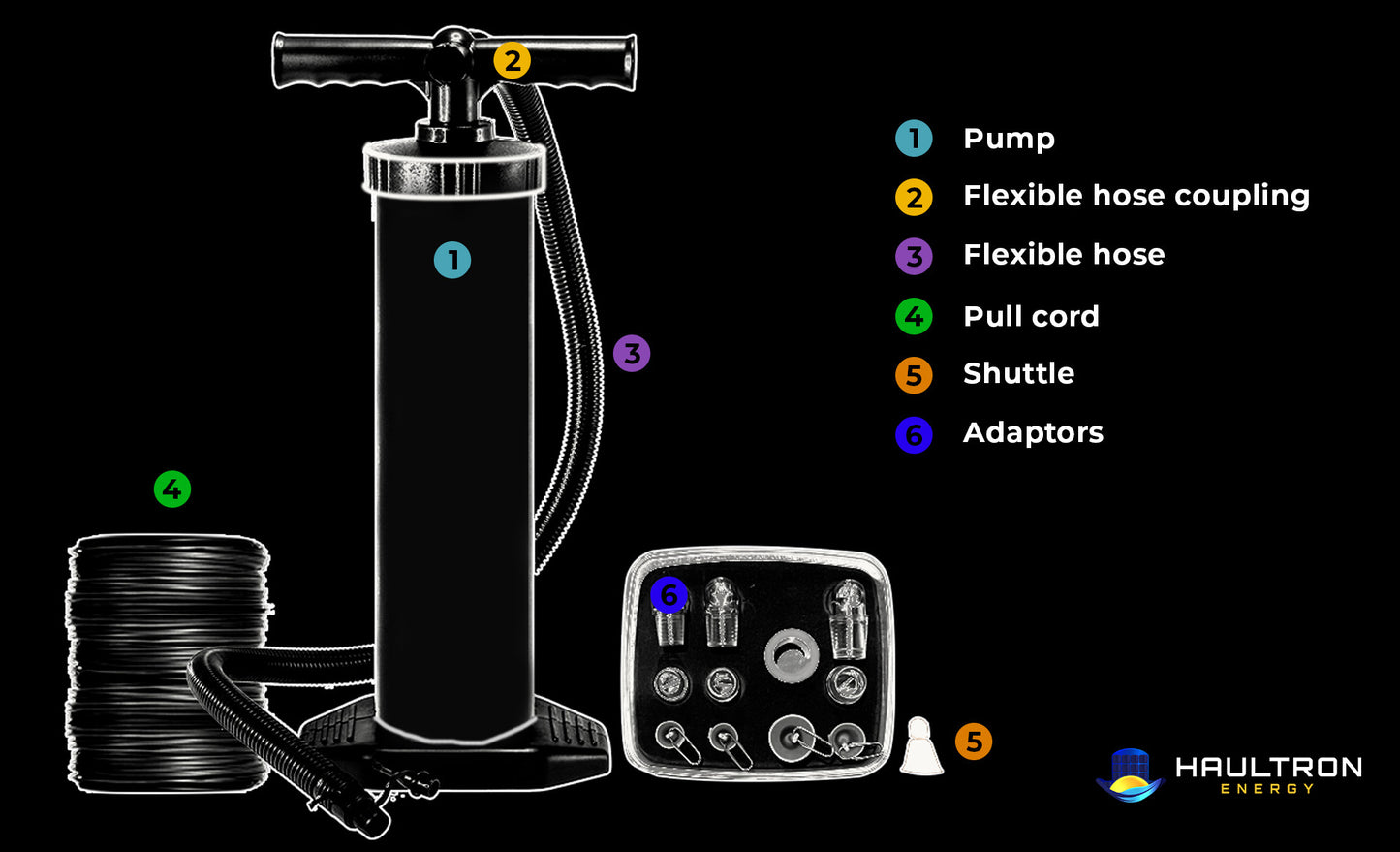 2

1

3

4

6

5

1 Pump
2 Flexible hose coupling
3 Flexible hose
4 Pull cord
5 Shuttle
6 Adaptors

HAULTRON
ENERGY