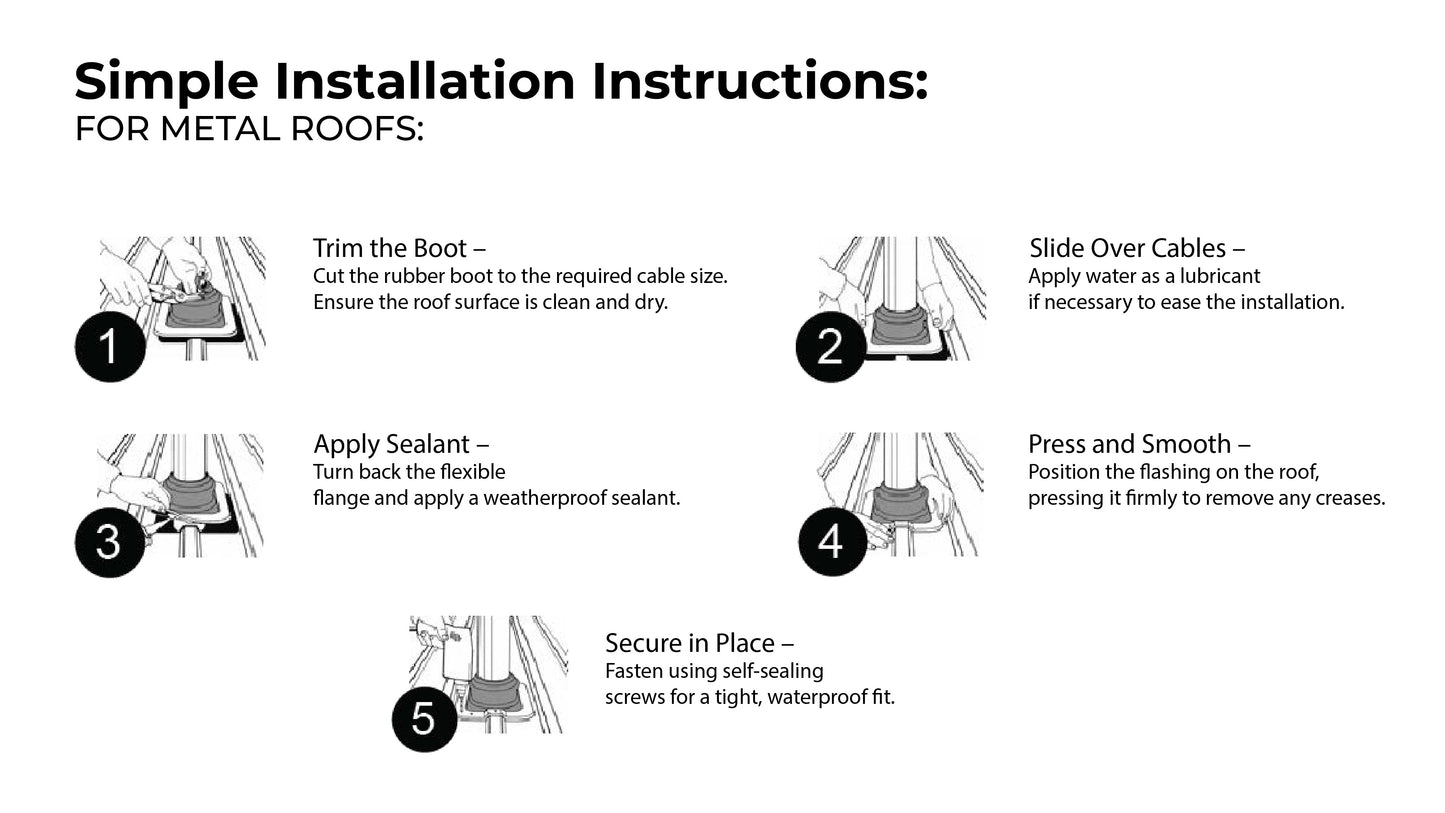 Simple Installation Instructions:
FOR METAL ROOFS:

1

Trim the Boot –
Cut the rubber boot to the required cable size. Ensure the roof surface is clean and dry.

2

Slide Over Cables –
Apply water as a lubricant if necessary to ease the installation.

3

Apply Sealant –
Turn back the flexible flange and apply a weatherproof sealant.

4

Press and Smooth –
Position the flashing on the roof, pressing it firmly to remove any creases.

5

Secure in Place –
Fasten using self-sealing screws for a tight, waterproof fit.