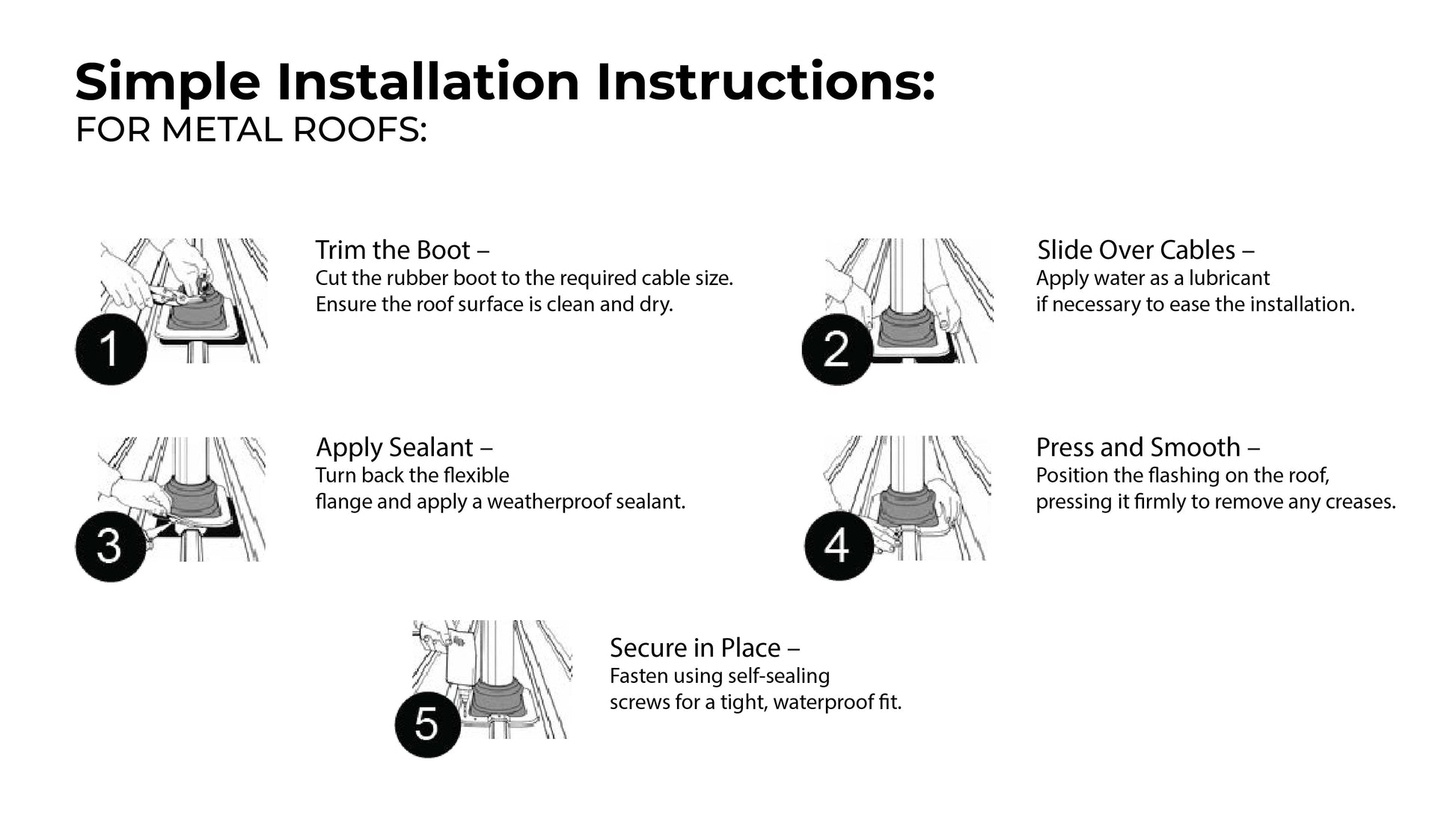 Simple Installation Instructions:
FOR METAL ROOFS:

1

Trim the Boot –
Cut the rubber boot to the required cable size. Ensure the roof surface is clean and dry.

2

Slide Over Cables –
Apply water as a lubricant if necessary to ease the installation.

3

Apply Sealant –
Turn back the flexible flange and apply a weatherproof sealant.

4

Press and Smooth –
Position the flashing on the roof, pressing it firmly to remove any creases.

5

Secure in Place –
Fasten using self-sealing screws for a tight, waterproof fit.